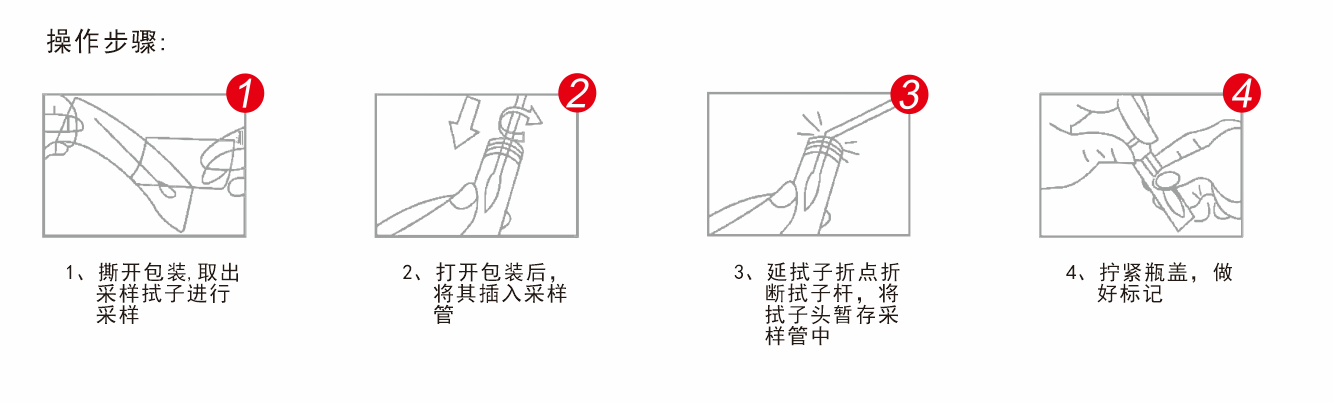 操作步骤:

1

2

3

4

1、撕开包装,取出采样拭子进行采样

2、打开包装后，将其插入采样管

3、延拭子折点折断拭子杆，将拭子头暂存采样管中

4、拧紧瓶盖，做好标记